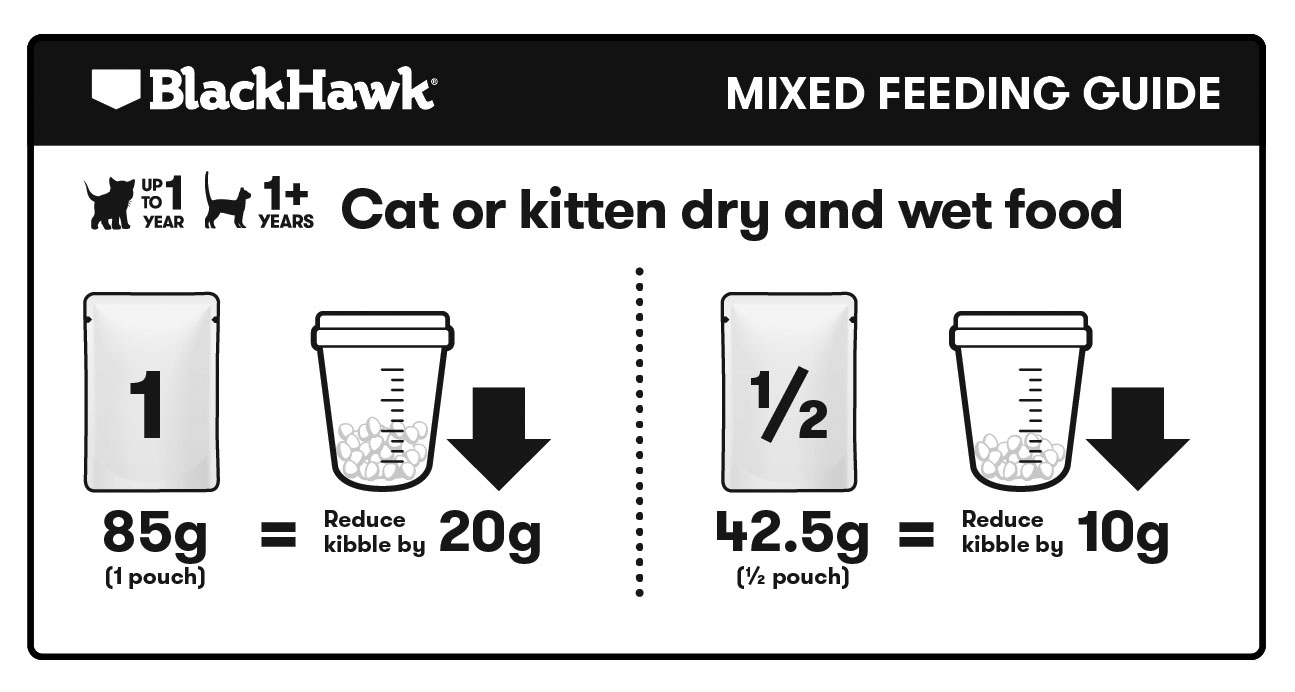 BlackHawk®

MIXED FEEDING GUIDE

UP TO 1 YEAR 1+ YEARS Cat or kitten dry and wet food

1

85g (1 pouch) = Reduce kibble by 20g

½

42.5g (½ pouch) = Reduce kibble by 10g